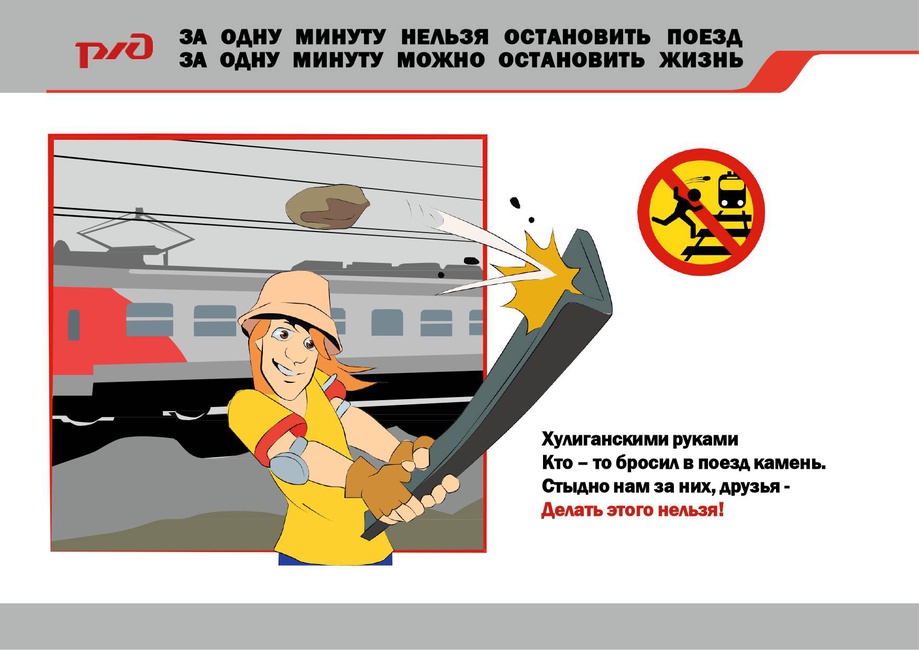 РЖД

ЗА ОДНУ МИНУТУ НЕЛЬЗЯ ОСТАНОВИТЬ ПОЕЗД
ЗА ОДНУ МИНУТУ МОЖНО ОСТАНОВИТЬ ЖИЗНЬ

Хулиганскими руками
Кто – то бросил в поезд камень.
Стыдно нам за них, друзья -
Делать этого нельзя!