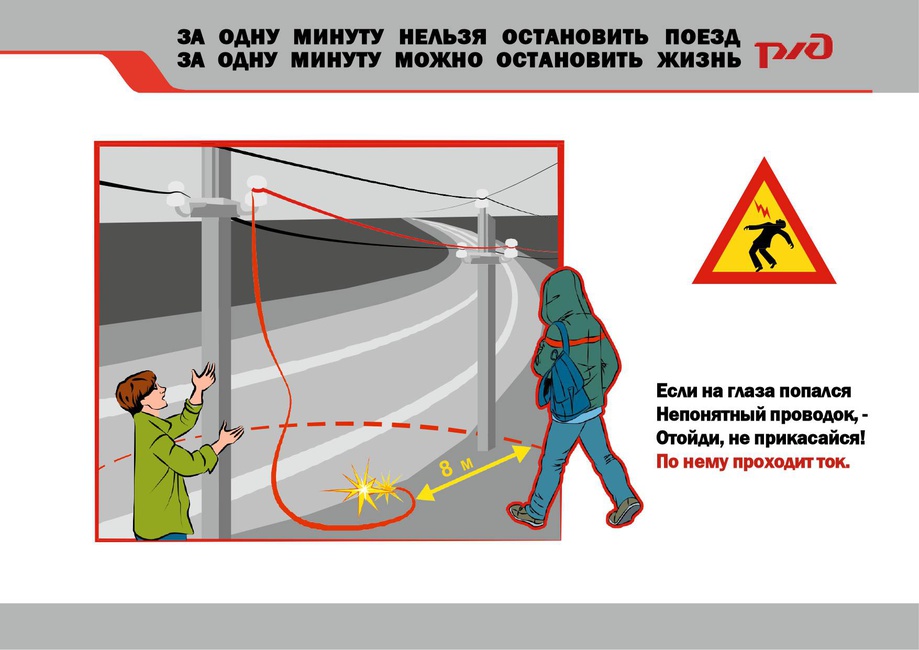 ЗА ОДНУ МИНУТУ НЕЛЬЗЯ ОСТАНОВИТЬ ПОЕЗД
ЗА ОДНУ МИНУТУ МОЖНО ОСТАНОВИТЬ ЖИЗНЬ

РЖД

8 м

Если на глаза попался
Непонятный проводок, -
Отойди, не прикасайся!
По нему проходит ток.