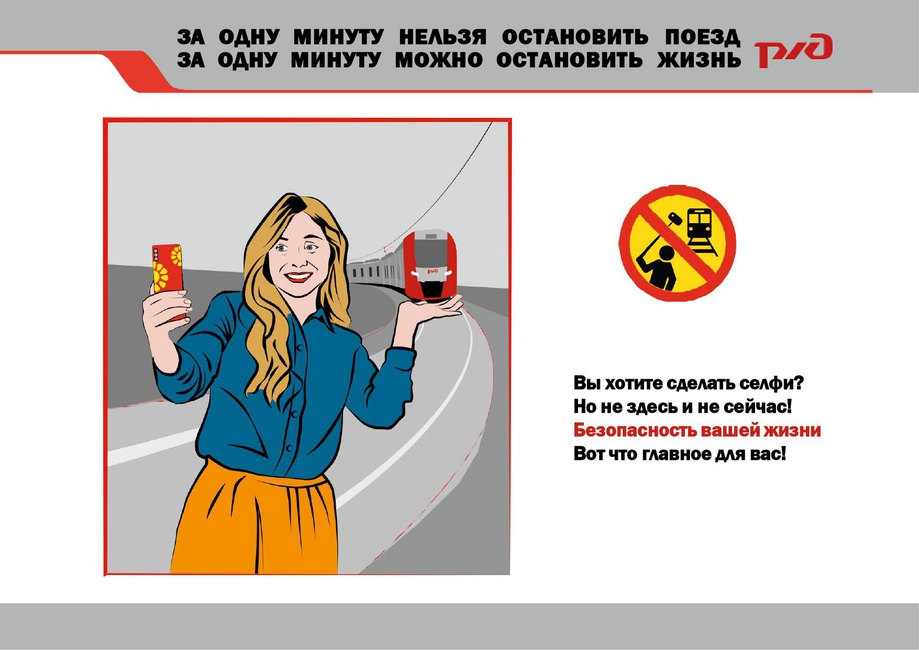 ЗА ОДНУ МИНУТУ НЕЛЬЗЯ ОСТАНОВИТЬ ПОЕЗД
ЗА ОДНУ МИНУТУ МОЖНО ОСТАНОВИТЬ ЖИЗНЬ

РЖД

Вы хотите сделать селфи?
Но не здесь и не сейчас!
Безопасность вашей жизни
Вот что главное для вас!