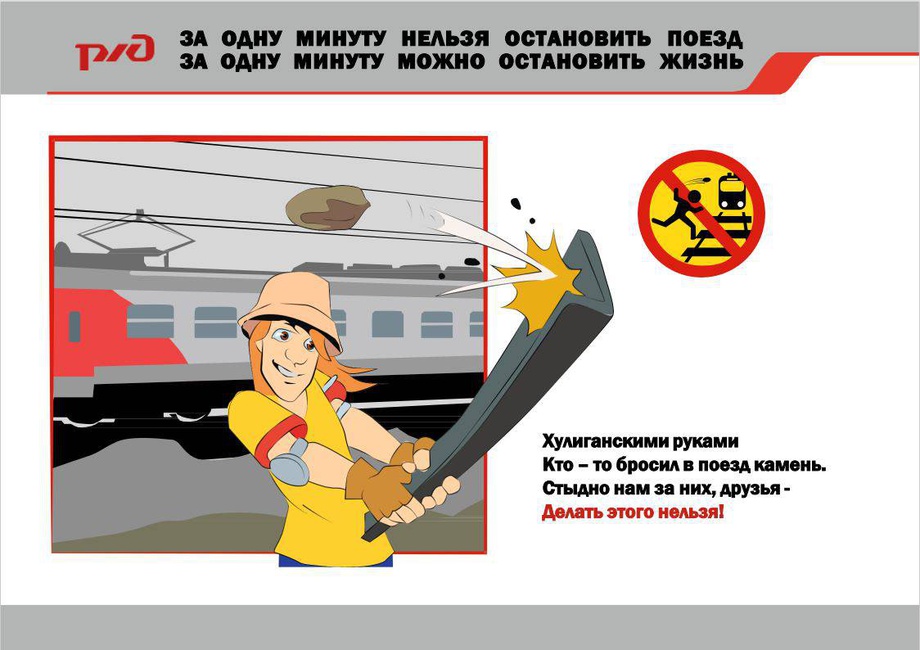 РЖД

ЗА ОДНУ МИНУТУ НЕЛЬЗЯ ОСТАНОВИТЬ ПОЕЗД
ЗА ОДНУ МИНУТУ МОЖНО ОСТАНОВИТЬ ЖИЗНЬ

Хулиганскими руками
Кто – то бросил в поезд камень.
Стыдно нам за них, друзья -
Делать этого нельзя!