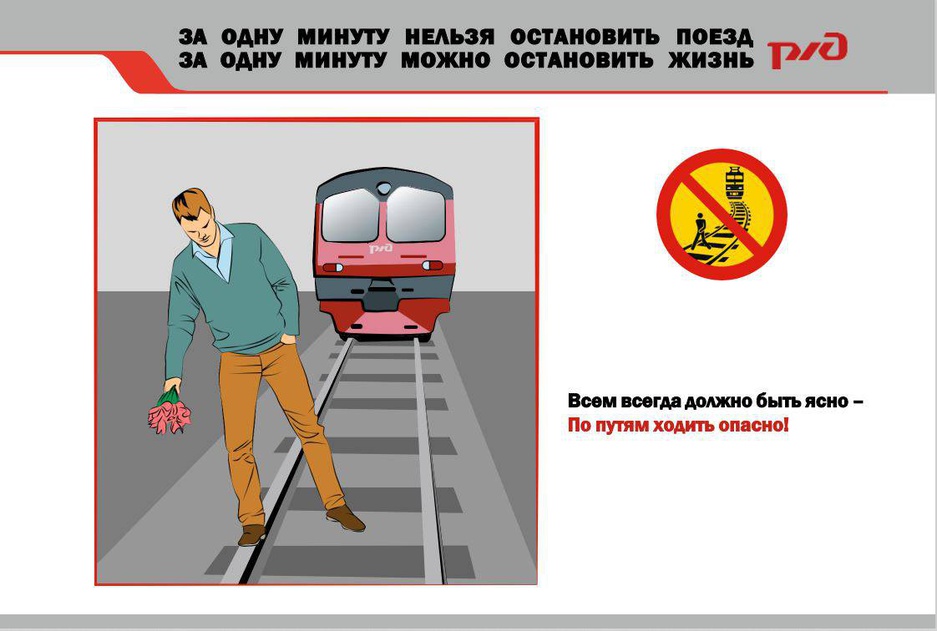 ЗА ОДНУ МИНУТУ НЕЛЬЗЯ ОСТАНОВИТЬ ПОЕЗД
ЗА ОДНУ МИНУТУ МОЖНО ОСТАНОВИТЬ ЖИЗНЬ

РЖД

РЖД

Всем всегда должно быть ясно –
По путям ходить опасно!