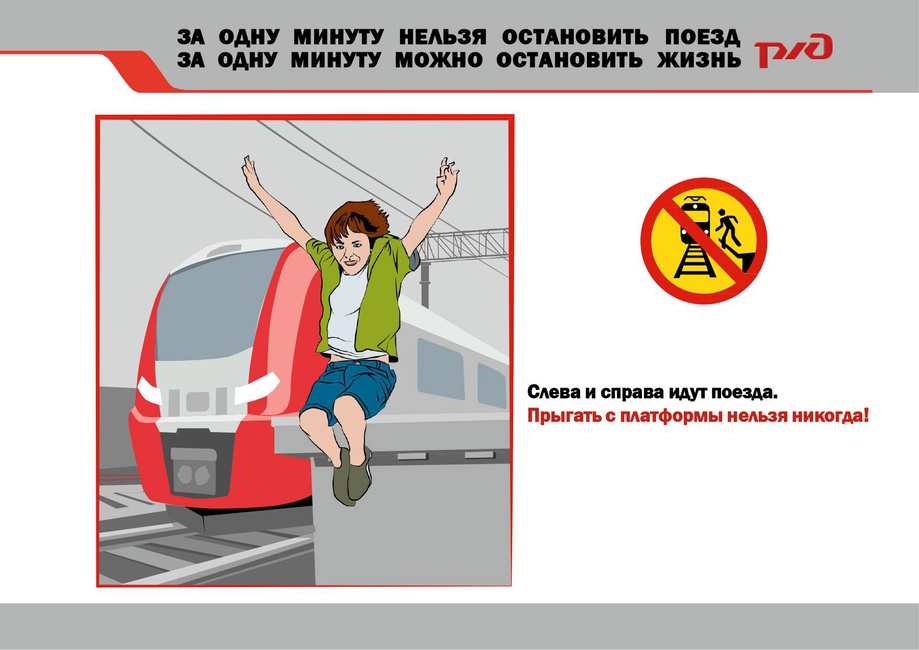 ЗА ОДНУ МИНУТУ НЕЛЬЗЯ ОСТАНОВИТЬ ПОЕЗД
ЗА ОДНУ МИНУТУ МОЖНО ОСТАНОВИТЬ ЖИЗНЬ

РЖД

Слева и справа идут поезда.
Прыгать с платформы нельзя никогда!