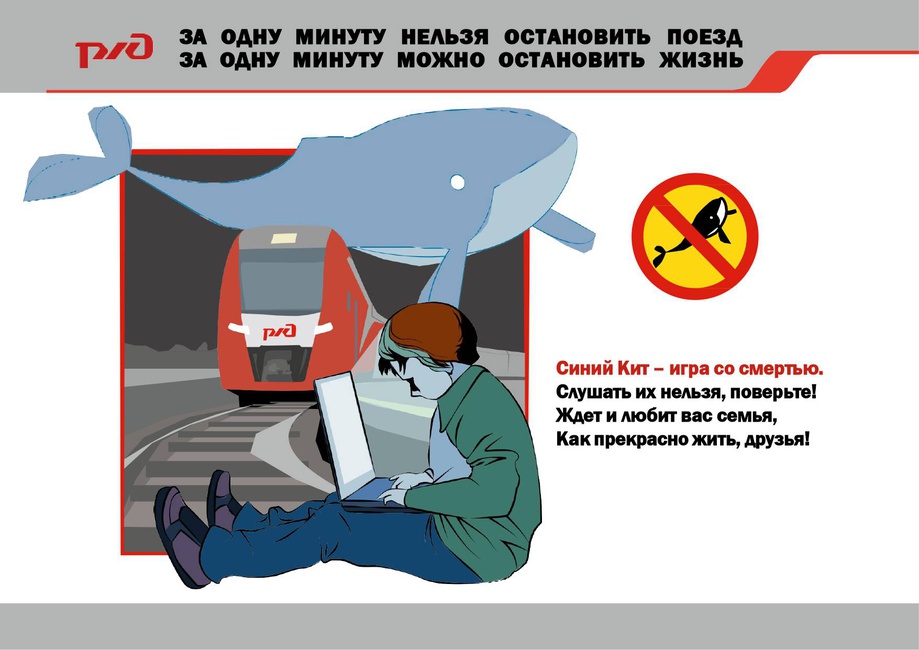 РЖД ЗА ОДНУ МИНУТУ НЕЛЬЗЯ ОСТАНОВИТЬ ПОЕЗД
ЗА ОДНУ МИНУТУ МОЖНО ОСТАНОВИТЬ ЖИЗНЬ

РЖД

Синий Кит – игра со смертью.
Слушать их нельзя, поверьте!
Ждет и любит вас семья,
Как прекрасно жить, друзья!