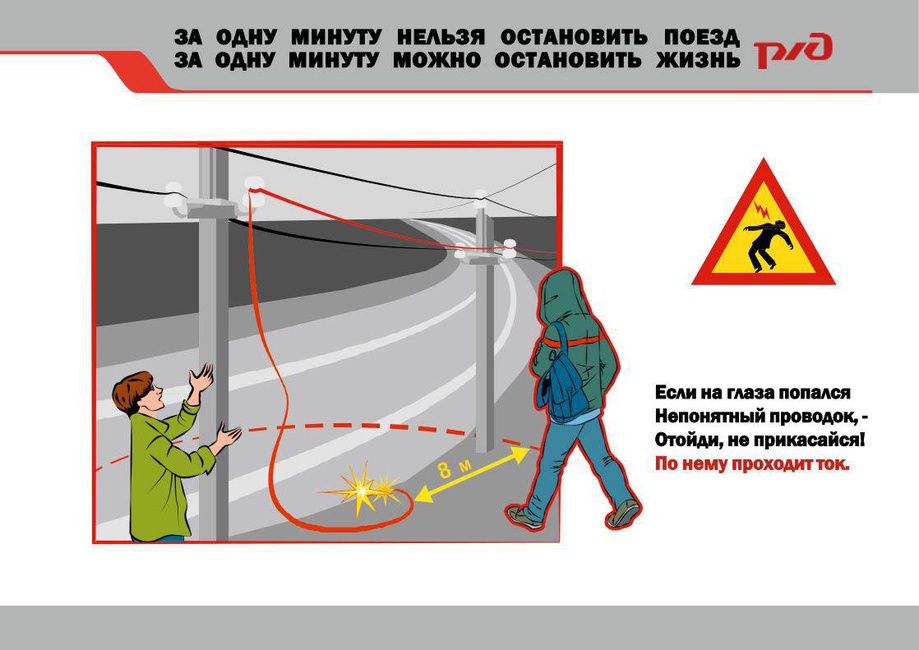 ЗА ОДНУ МИНУТУ НЕЛЬЗЯ ОСТАНОВИТЬ ПОЕЗД
ЗА ОДНУ МИНУТУ МОЖНО ОСТАНОВИТЬ ЖИЗНЬ

РЖД

8 м

Если на глаза попался
Непонятный проводок, -
Отойди, не прикасайся!
По нему проходит ток.