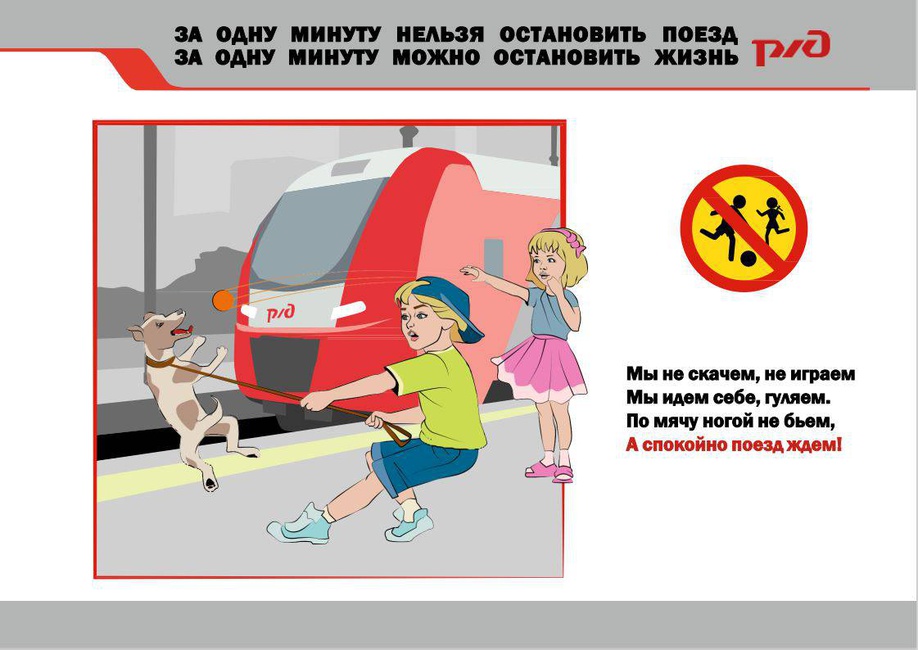 ЗА ОДНУ МИНУТУ НЕЛЬЗЯ ОСТАНОВИТЬ ПОЕЗД
ЗА ОДНУ МИНУТУ МОЖНО ОСТАНОВИТЬ ЖИЗНЬ

РЖД

РЖД

Мы не скачем, не играем
Мы идем себе, гуляем.
По мячу ногой не бьем,
А спокойно поезд ждем!