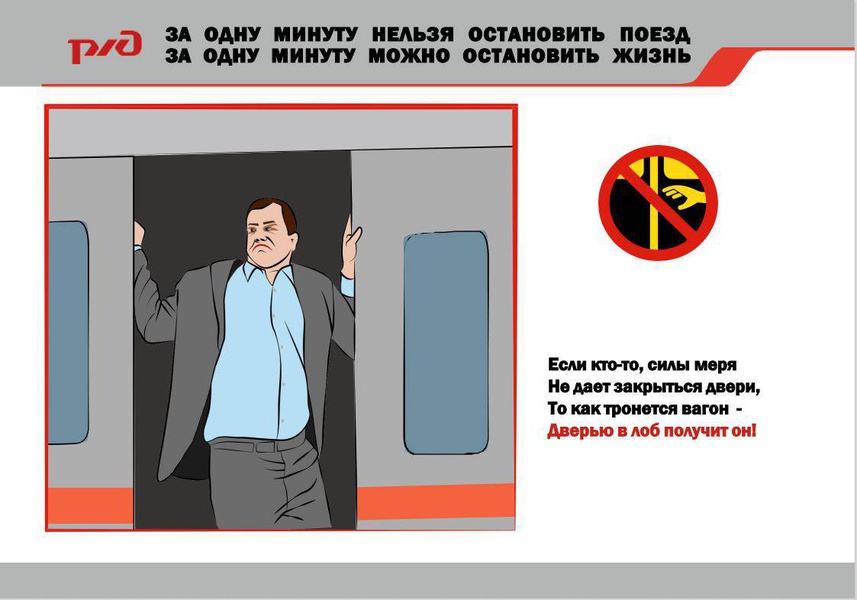 РЖД

ЗА ОДНУ МИНУТУ НЕЛЬЗЯ ОСТАНОВИТЬ ПОЕЗД
ЗА ОДНУ МИНУТУ МОЖНО ОСТАНОВИТЬ ЖИЗНЬ

Если кто-то, силы меря
Не дает закрыться двери,
То как тронется вагон -
Дверью в лоб получит он!